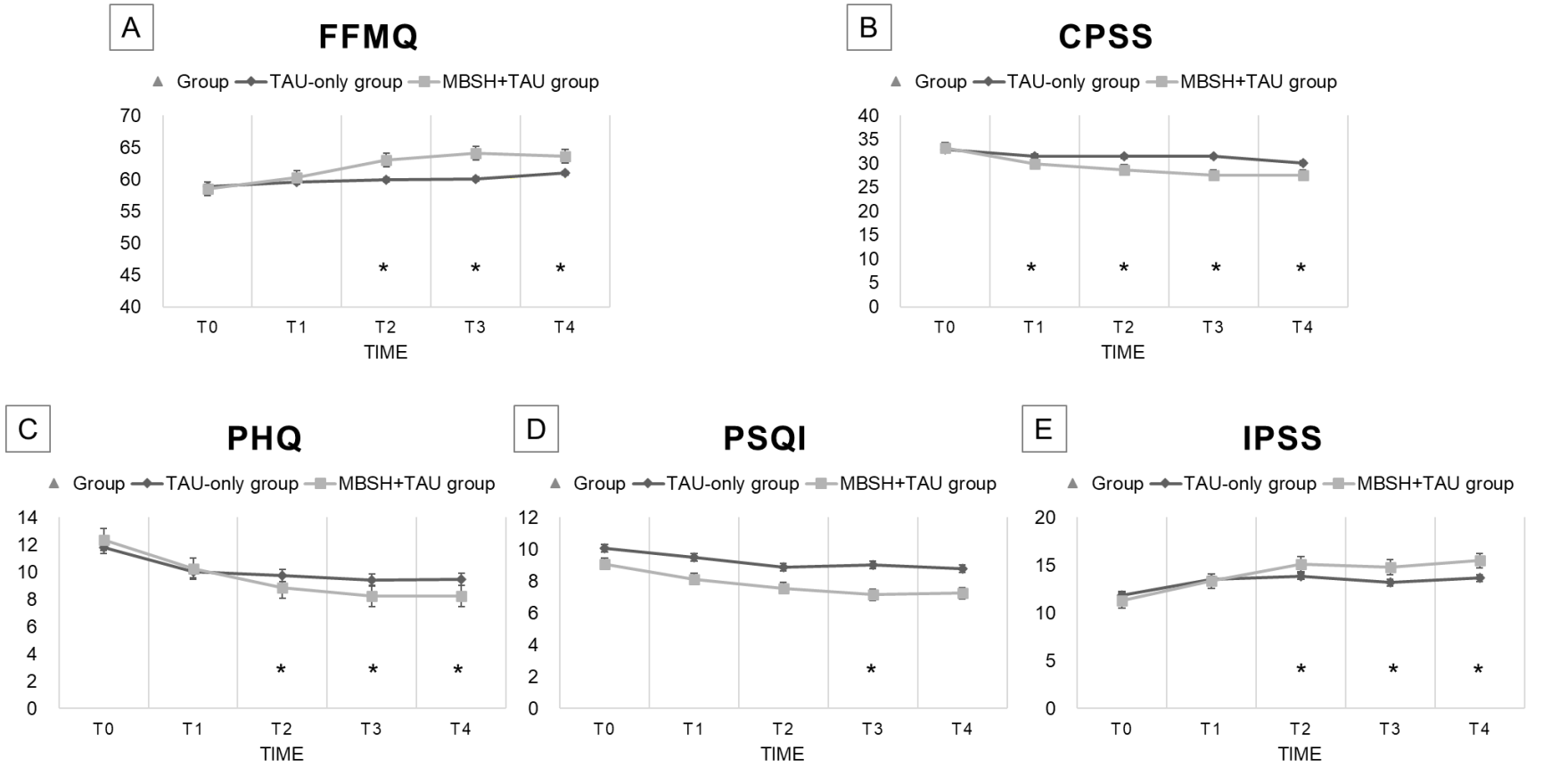 A

FFMQ

Group TAU-only group MBSH+TAU group

70
65
60
55
50
45
40

\* \* \*

T0 T1 T2 T3 T4
TIME

B

CPSS

Group TAU-only group MBSH+TAU group

40
35
30
25
20
15
10
5
0

\* \* \* \*

T0 T1 T2 T3 T4
TIME

C

PHQ

Group TAU-only group MBSH+TAU group

14
12
10
8
6
4
2
0

\* \* \*

T0 T1 T2 T3 T4
TIME

D

PSQI

Group TAU-only group MBSH+TAU group

12
10
8
6
4
2
0

\*

T0 T1 T2 T3 T4
TIME

E

IPSS

Group TAU-only group MBSH+TAU group

20
15
10
5
0

\* \* \*

T0 T1 T2 T3 T4
TIME